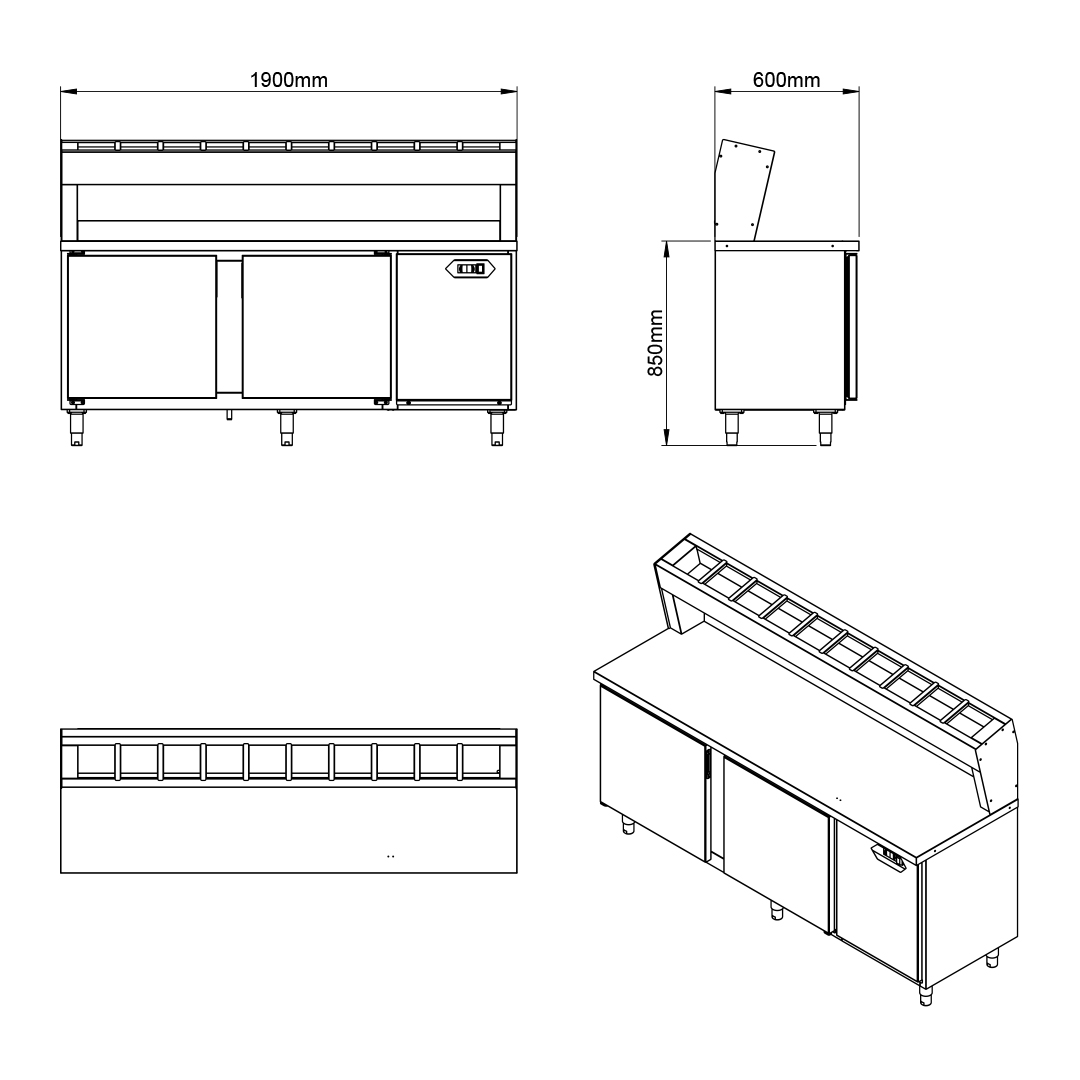 1900mm

600mm

850mm