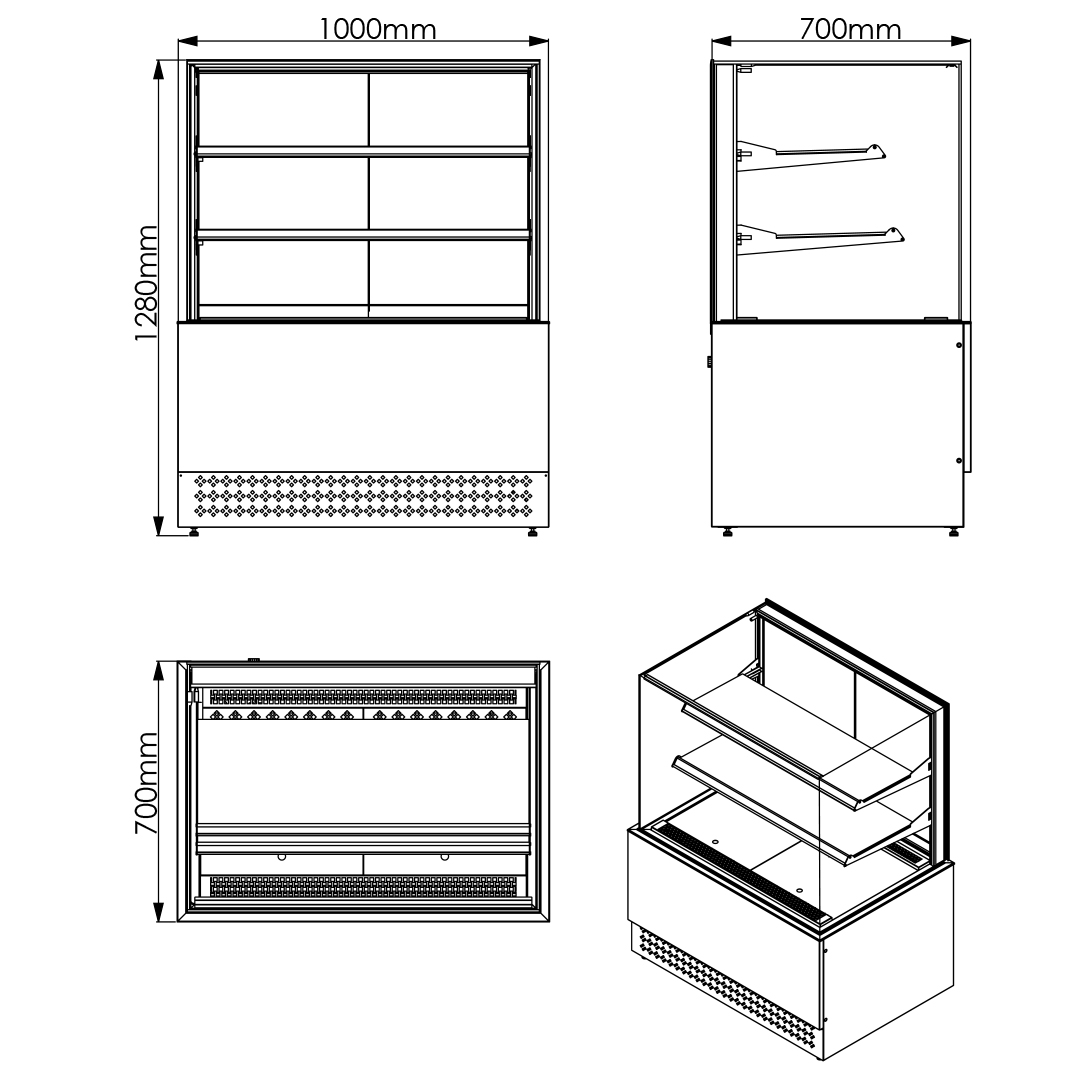 1000mm

700mm

1280mm

700mm