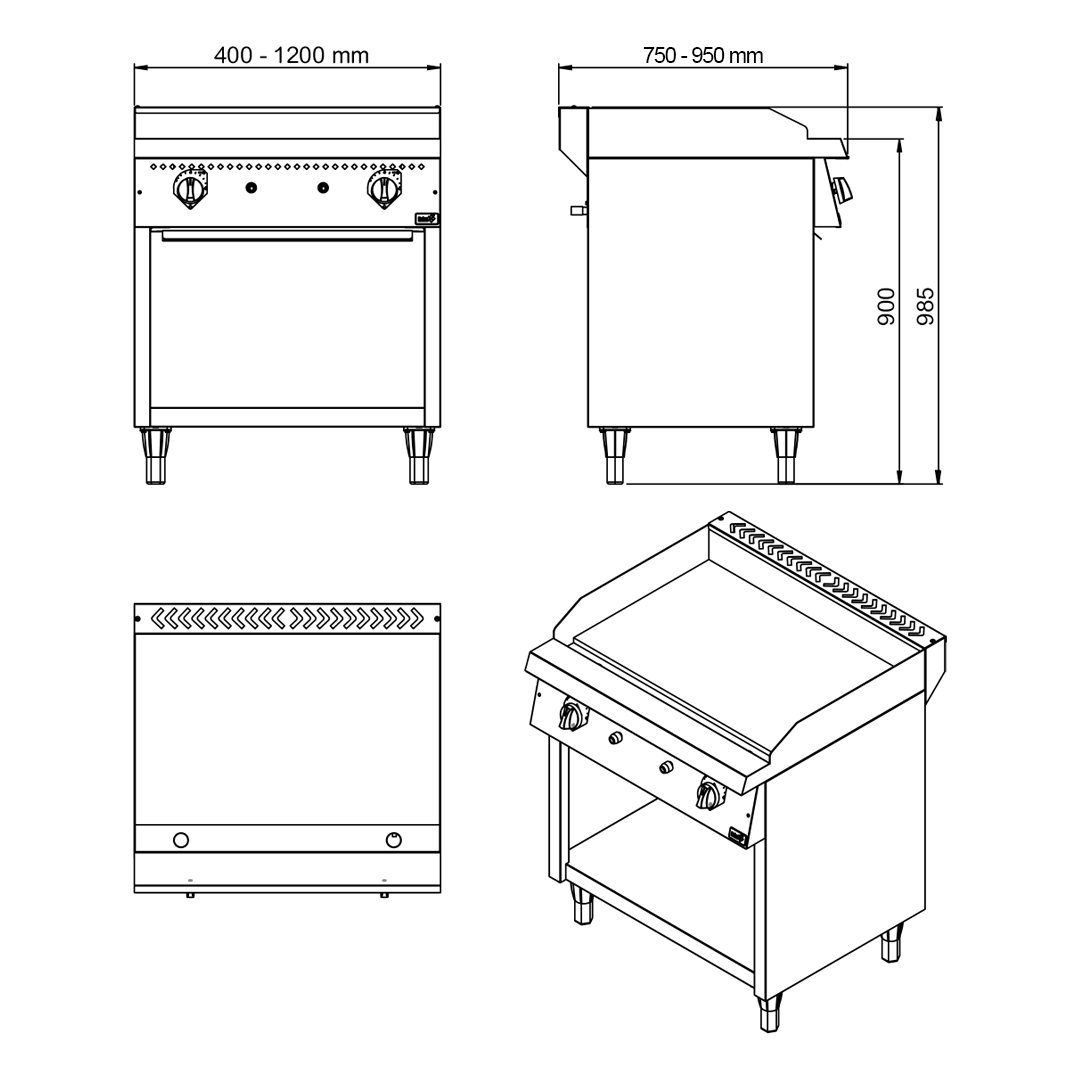 400 - 1200 mm

750 - 950 mm

900

985